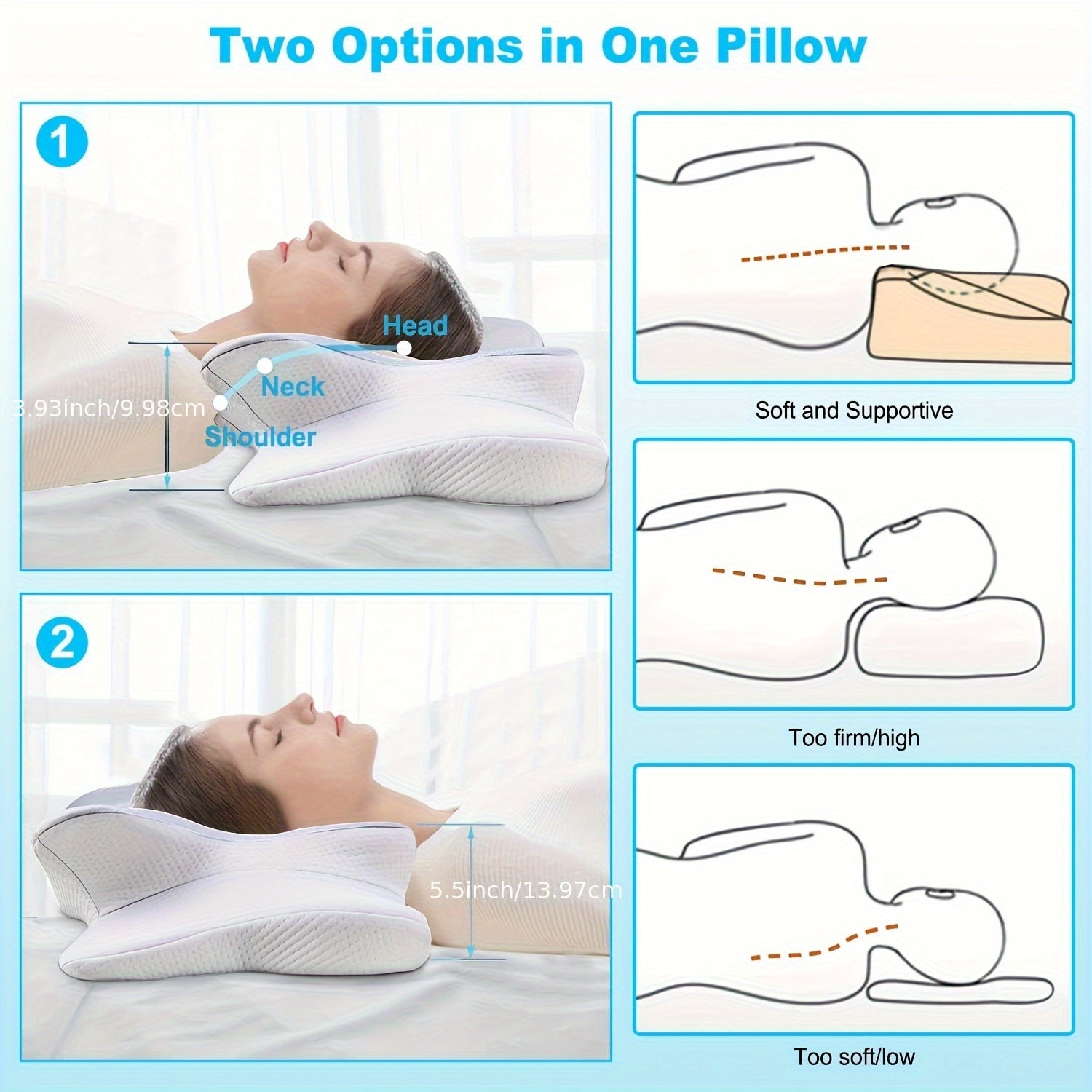 Two Options in One Pillow

1

Head
Neck
3.93inch/9.98cm
Shoulder

2

5.5inch/13.97cm

Soft and Supportive

Too firm/high

Too soft/low